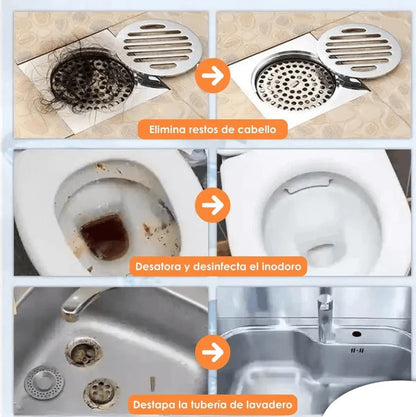 Elimina restos de cabello

Desatora y desinfecta el inodoro

Destapa la tubería de lavadero