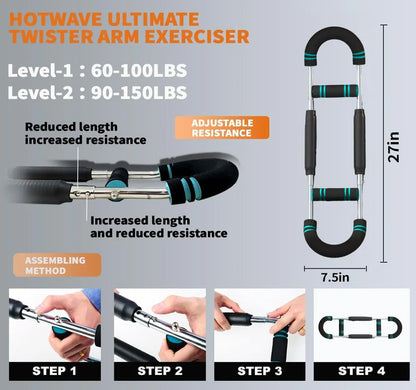 HOTWAVE ULTIMATE TWISTER ARM EXERCISER

Level-1 : 60-100LBS
Level-2 : 90-150LBS

Reduced length increased resistance

ADJUSTABLE RESISTANCE

Increased length and reduced resistance

27in

7.5in

ASSEMBLING METHOD

STEP 1

STEP 2

STEP 3

STEP 4