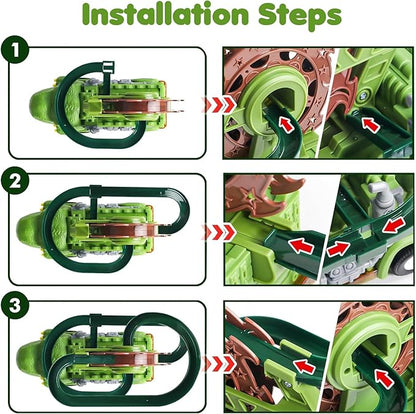 Installation Steps

1

2

3